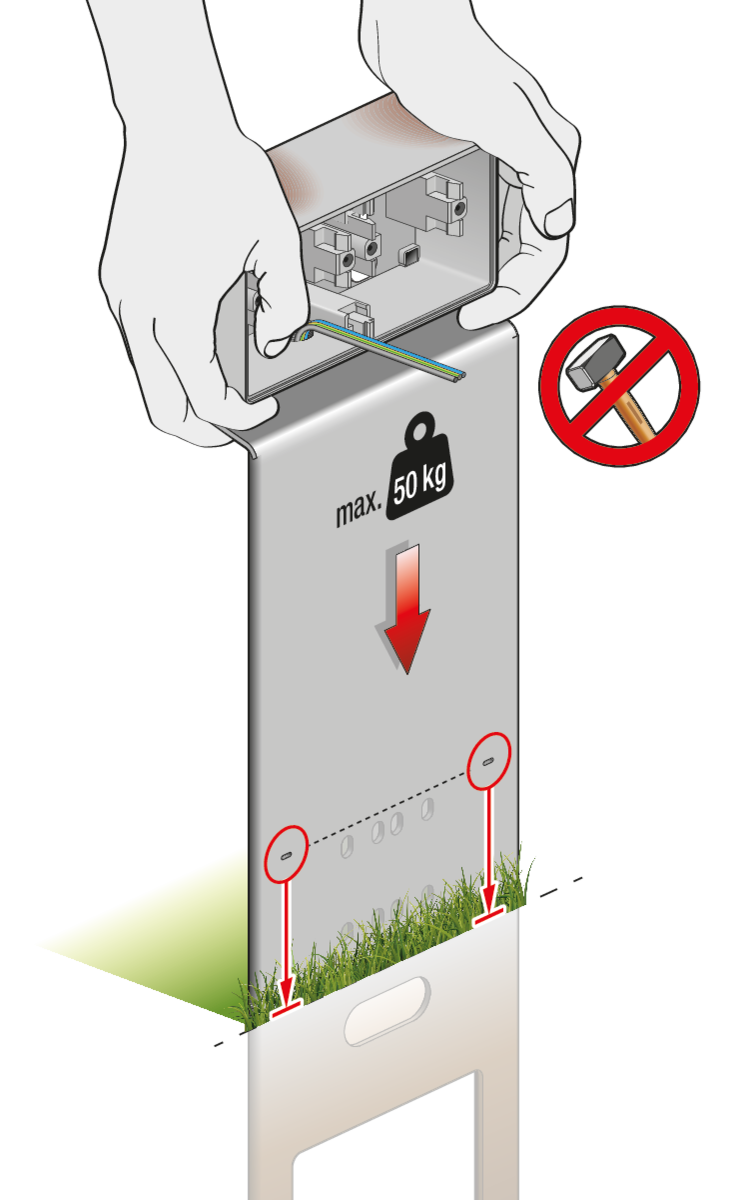 max. 50 kg