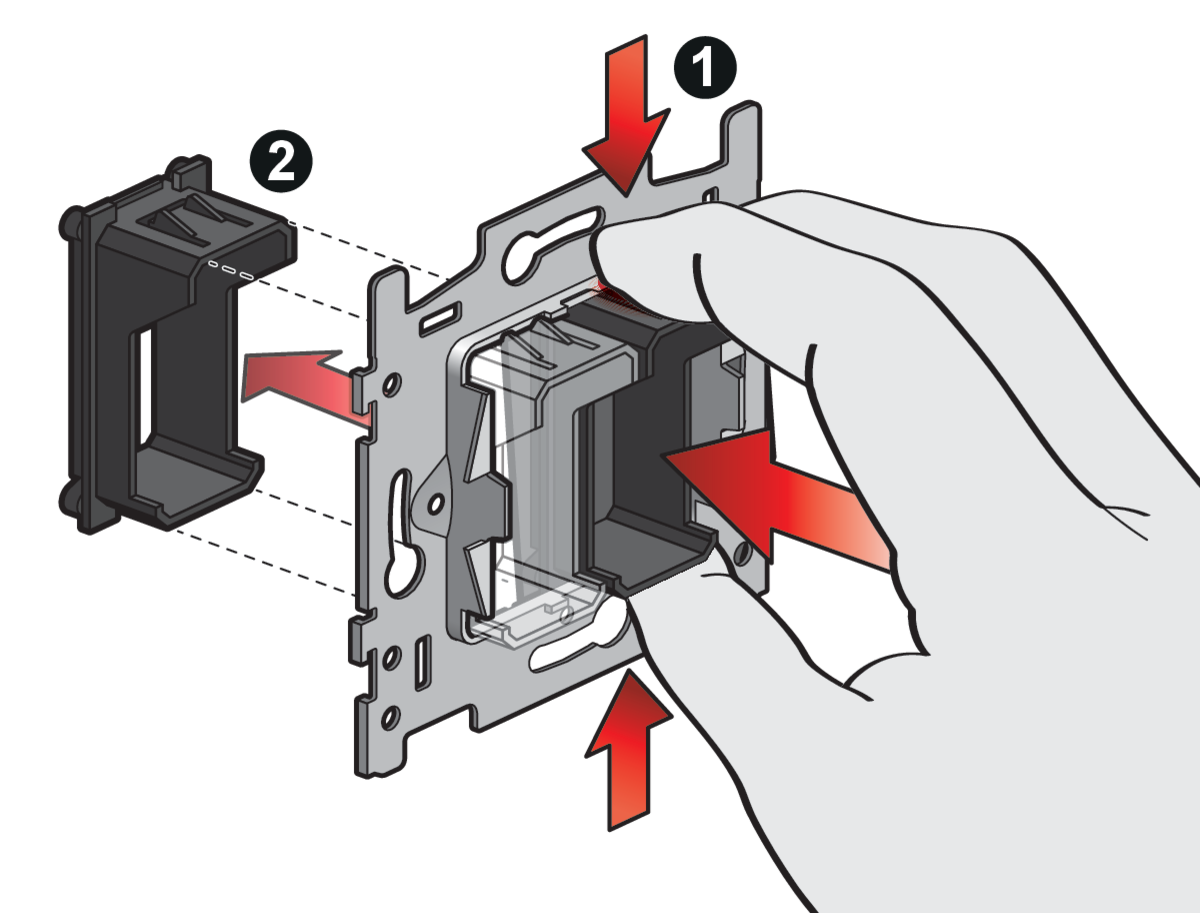 1
2